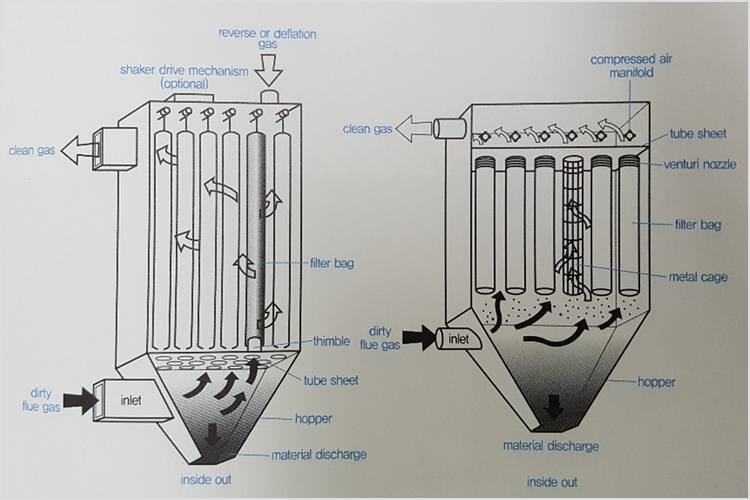 reverse or deflation gas

shaker drive mechanism (optional)

clean gas

filter bag

thimble

tube sheet

dirty flue gas

inlet

hopper

material discharge

inside out

compressed air manifold

clean gas

tube sheet

venturi nozzle

filter bag

metal cage

dirty flue gas

inlet

hopper

material discharge

inside out